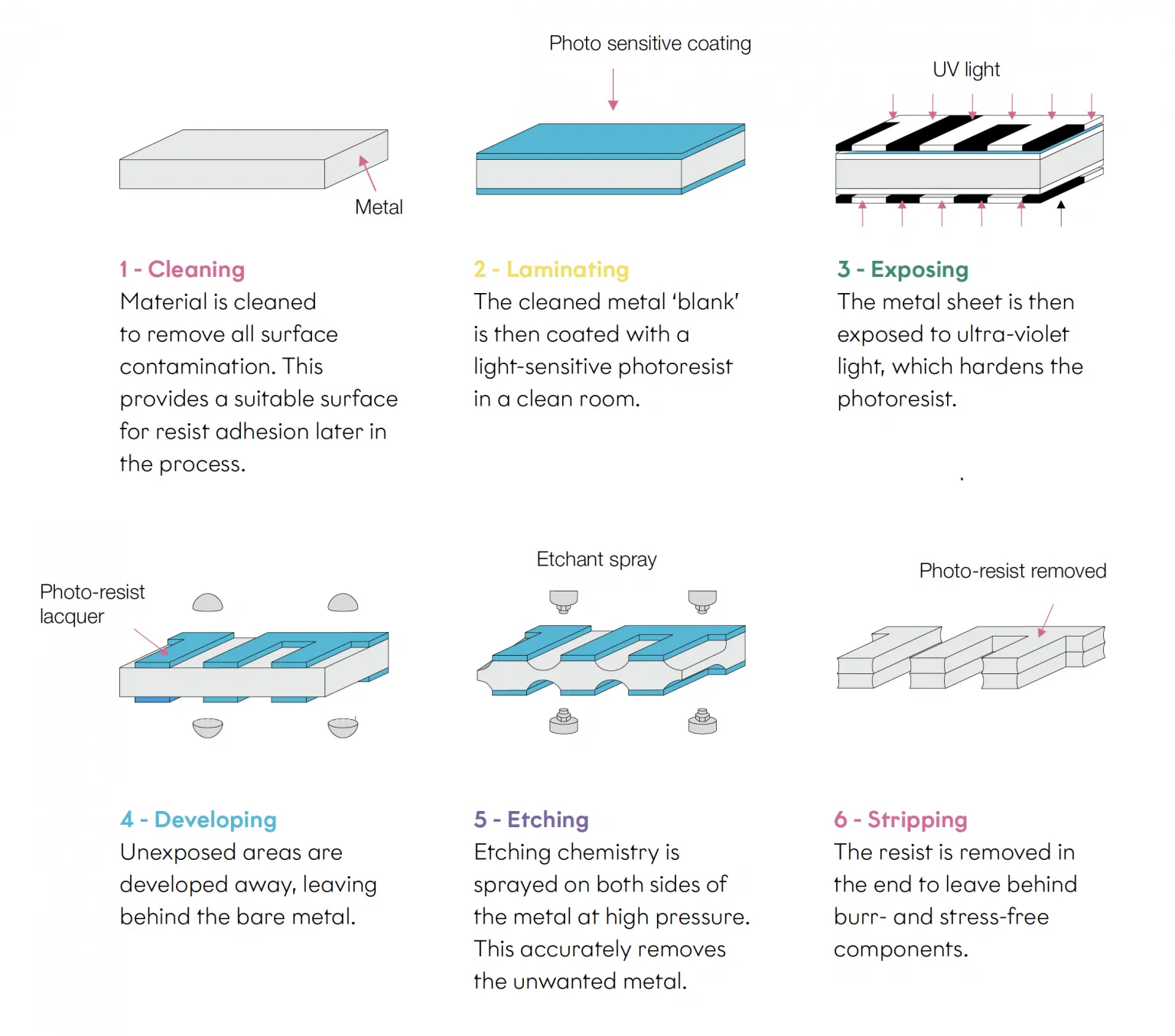 Metal

1 - Cleaning
Material is cleaned to remove all surface contamination. This provides a suitable surface for resist adhesion later in the process.

Photo sensitive coating

2 - Laminating
The cleaned metal 'blank' is then coated with a light-sensitive photoresist in a clean room.

UV light

3 - Exposing
The metal sheet is then exposed to ultra-violet light, which hardens the photoresist.

Photo-resist lacquer

4 - Developing
Unexposed areas are developed away, leaving behind the bare metal.

Etchant spray

5 - Etching
Etching chemistry is sprayed on both sides of the metal at high pressure. This accurately removes the unwanted metal.

Photo-resist removed

6 - Stripping
The resist is removed in the end to leave behind burr- and stress-free components.